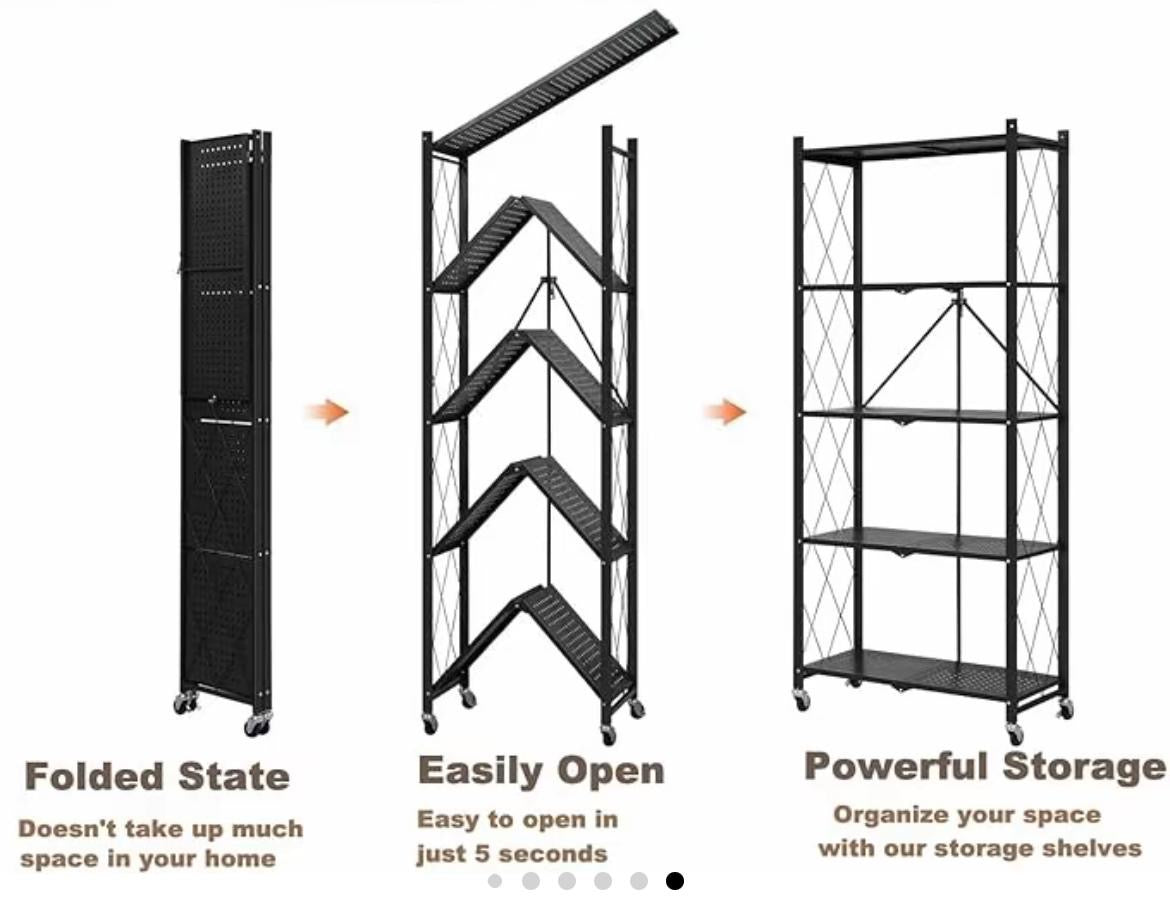 Folded State

Doesn't take up much space in your home

Easily Open

Easy to open in just 5 seconds

Powerful Storage

Organize your space with our storage shelves