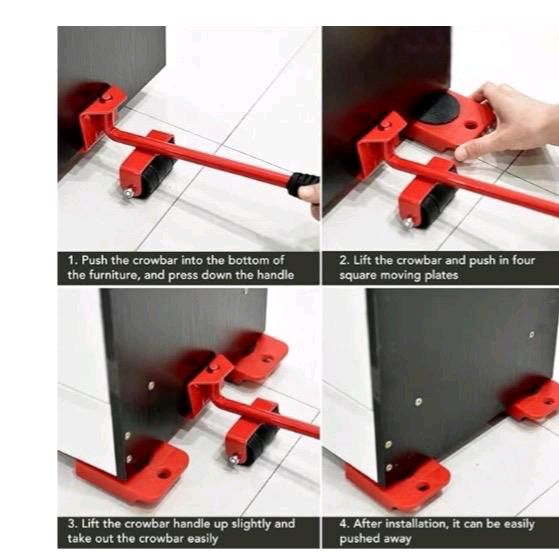 1. Push the crowbar into the bottom of the furniture, and press down the handle

2. Lift the crowbar and push in four square moving plates

3. Lift the crowbar handle up slightly and take out the crowbar easily

4. After installation, it can be easily pushed away